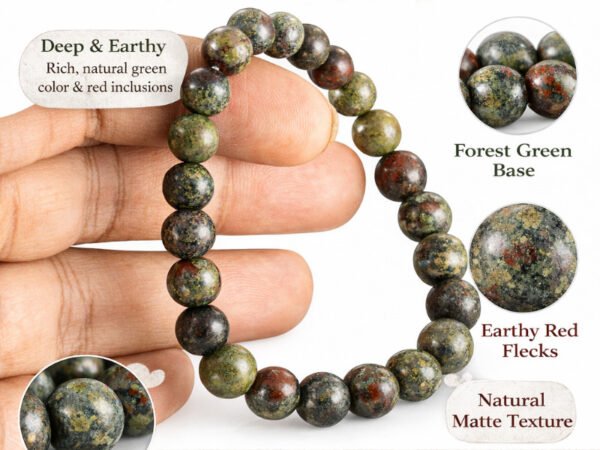 Deep & Earthy
Rich, natural green color & red inclusions

Forest Green Base

Earthy Red Flecks

Natural Matte Texture